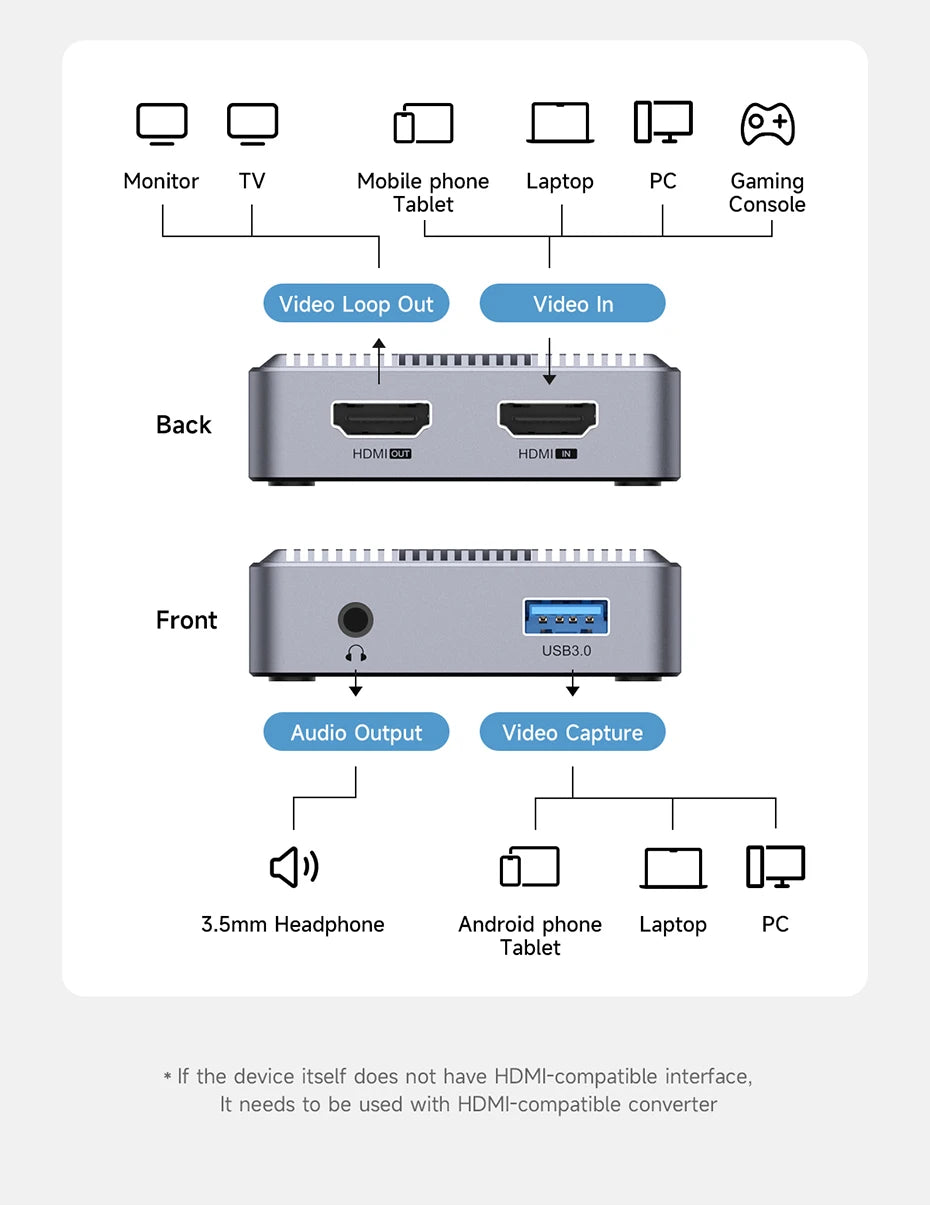 Monitor TV Mobile phone Tablet Laptop PC Gaming Console

Video Loop Out Video In

Back

HDMI OUT HDMI IN

Front

USB3.0

Audio Output Video Capture

3.5mm Headphone Android phone Tablet Laptop PC

* If the device itself does not have HDMI-compatible interface, It needs to be used with HDMI-compatible converter